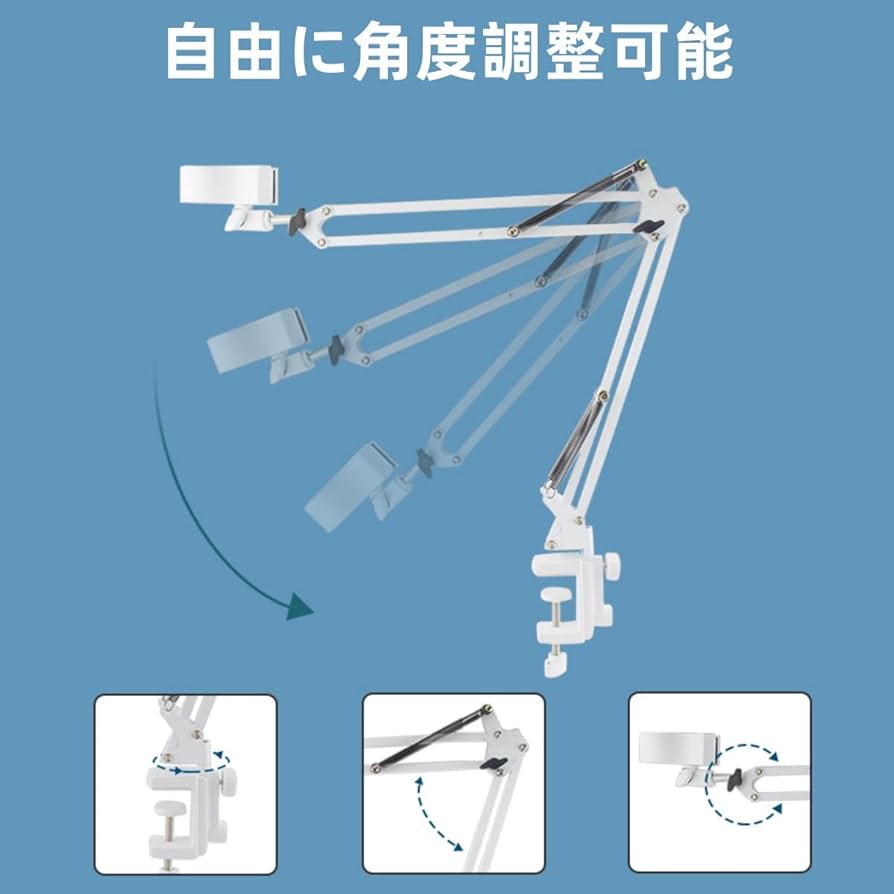 自由に角度調整可能